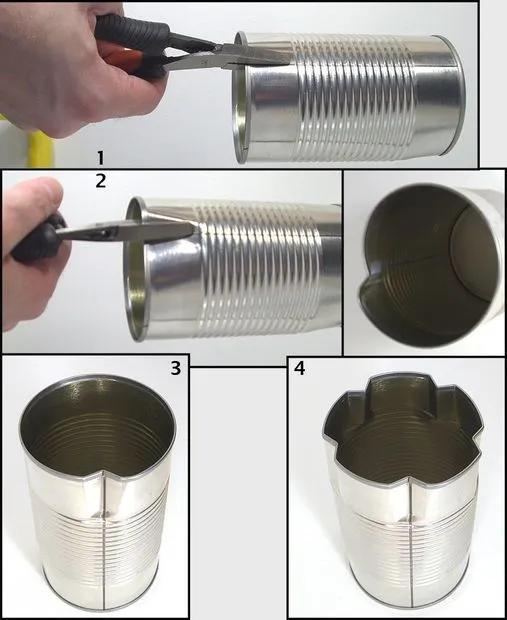 1

2

3

4